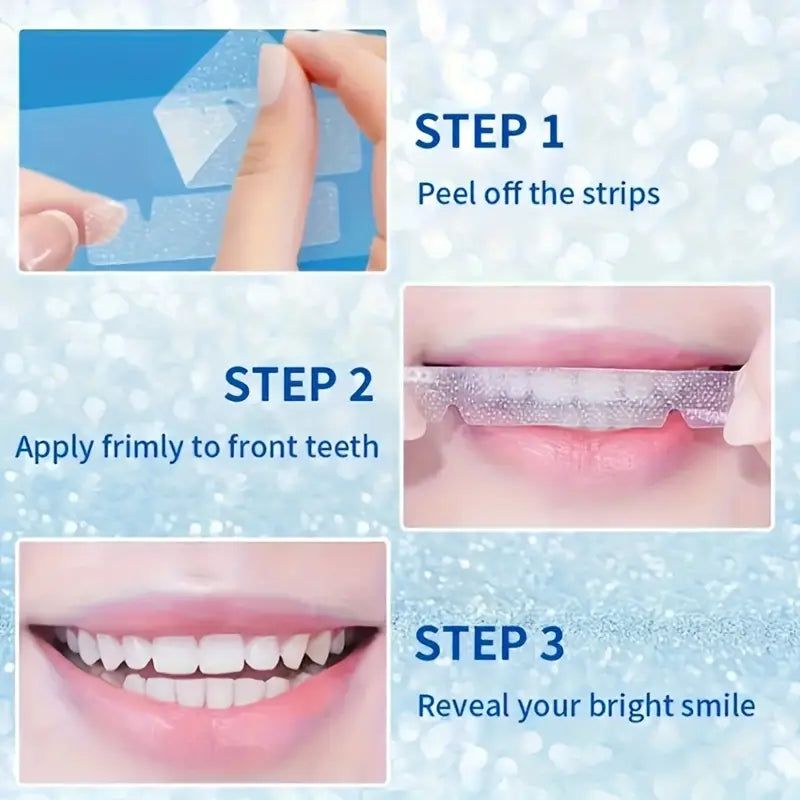 STEP 1
Peel off the strips

STEP 2
Apply frimly to front teeth

STEP 3
Reveal your bright smile